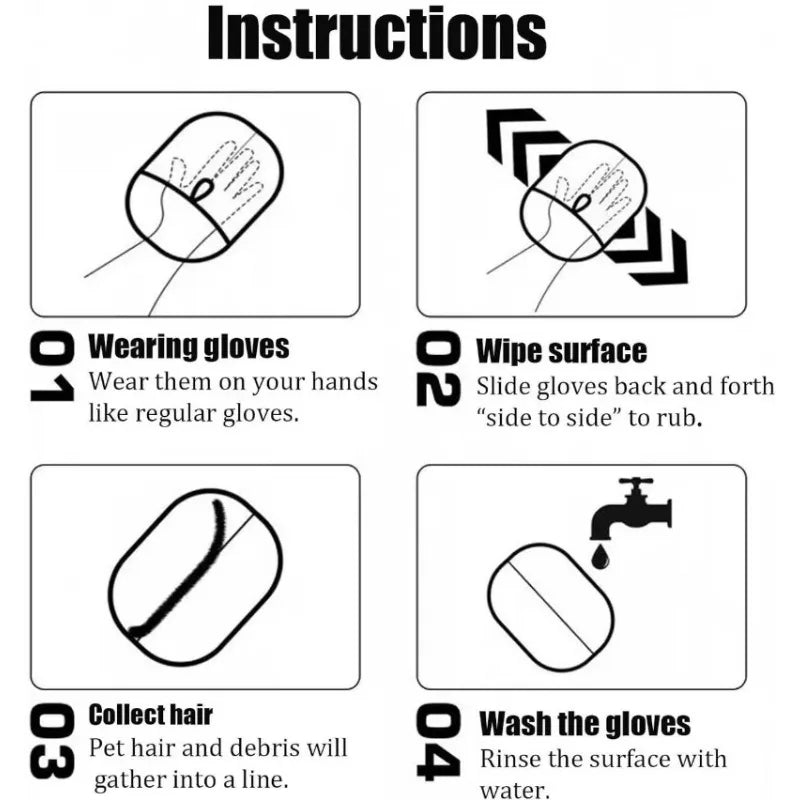 Instructions

01 Wearing gloves
Wear them on your hands like regular gloves.

02 Wipe surface
Slide gloves back and forth "side to side" to rub.

03 Collect hair
Pet hair and debris will gather into a line.

04 Wash the gloves
Rinse the surface with water.